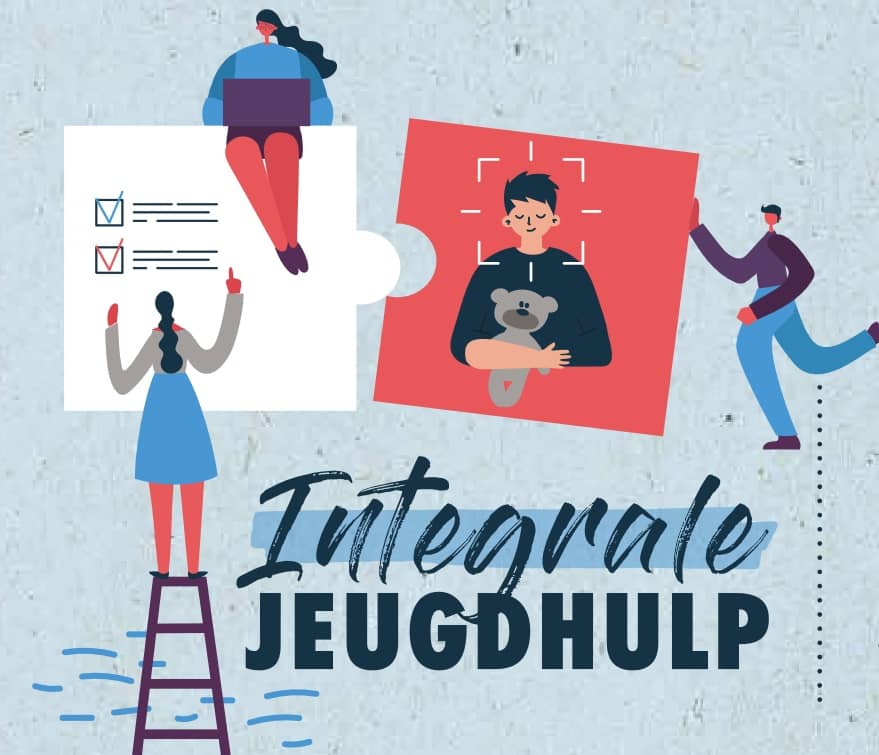 Integrale
JEUGDHULP